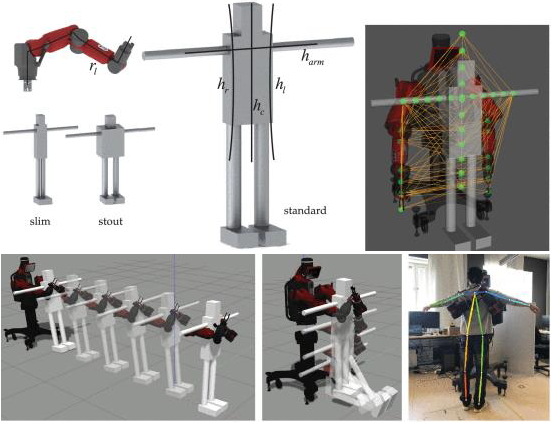 $r_i$

$h_{arm}$

$h_r$

$h_c$

$h_l$

slim

stout

standard